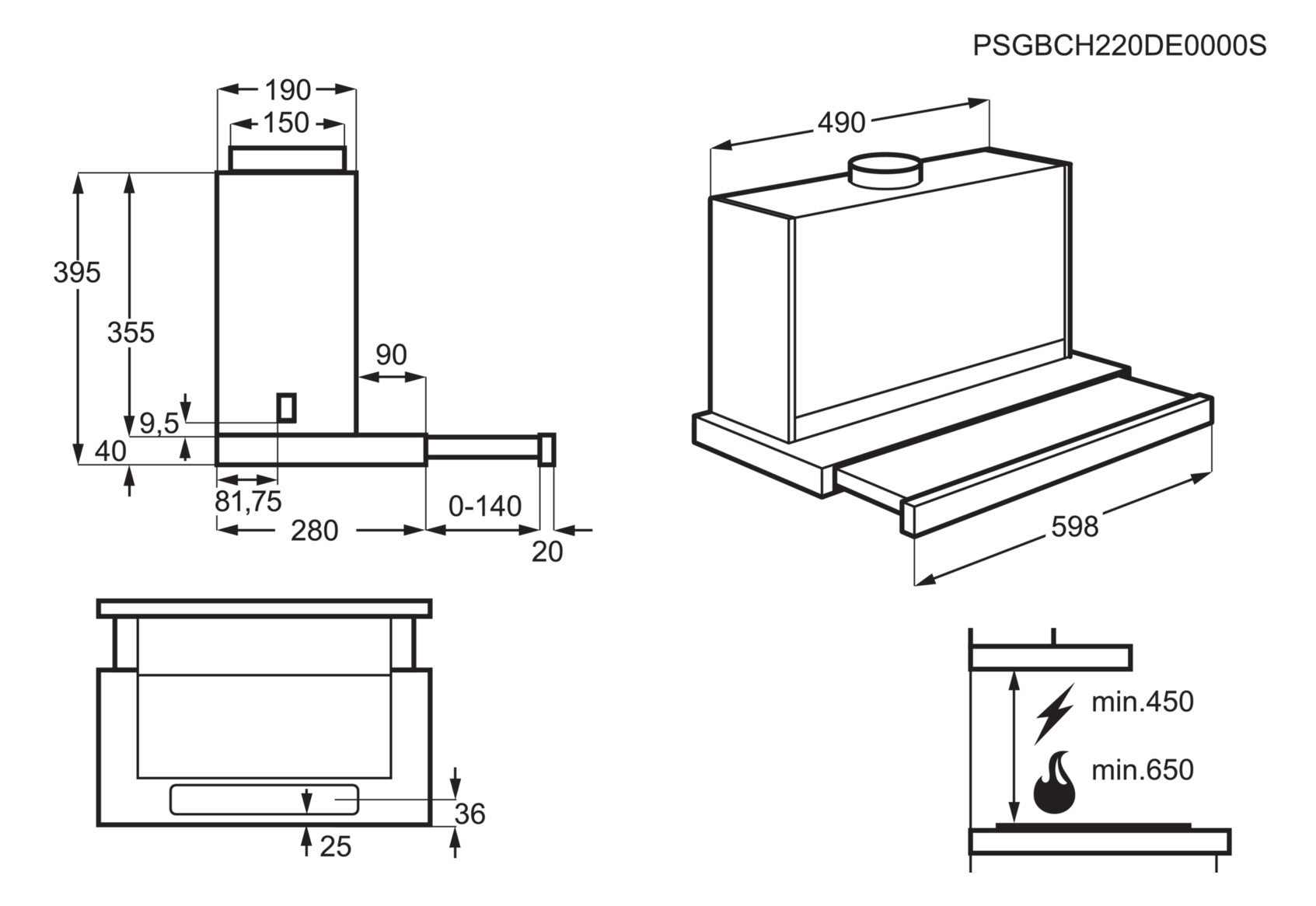 PSGBCH220DE0000S

190
150
395
355
90
9,5
40
81,75
280
0-140
20

490
598

36
25

min.450
min.650